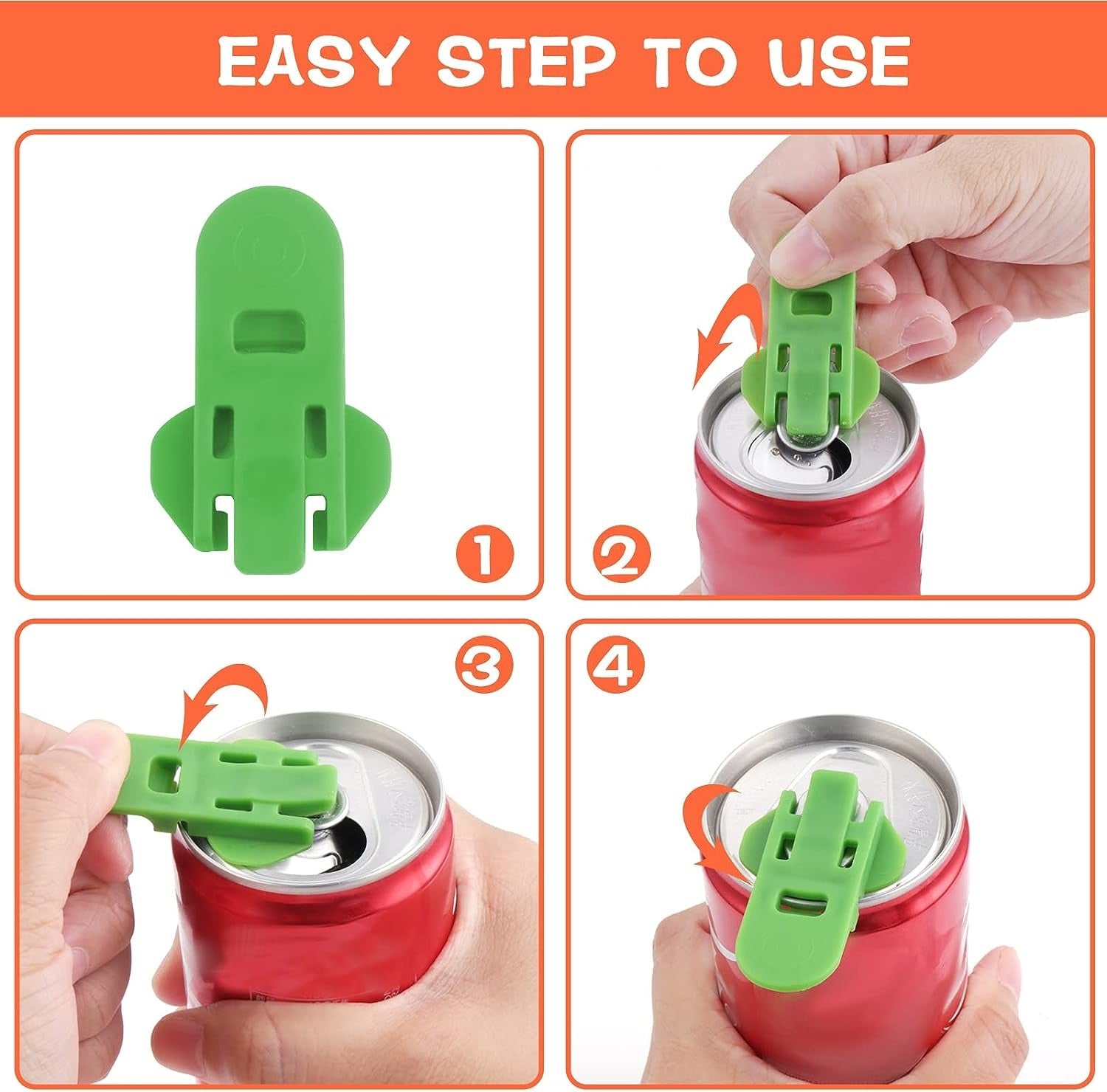 EASY STEP TO USE

1

2

3

4